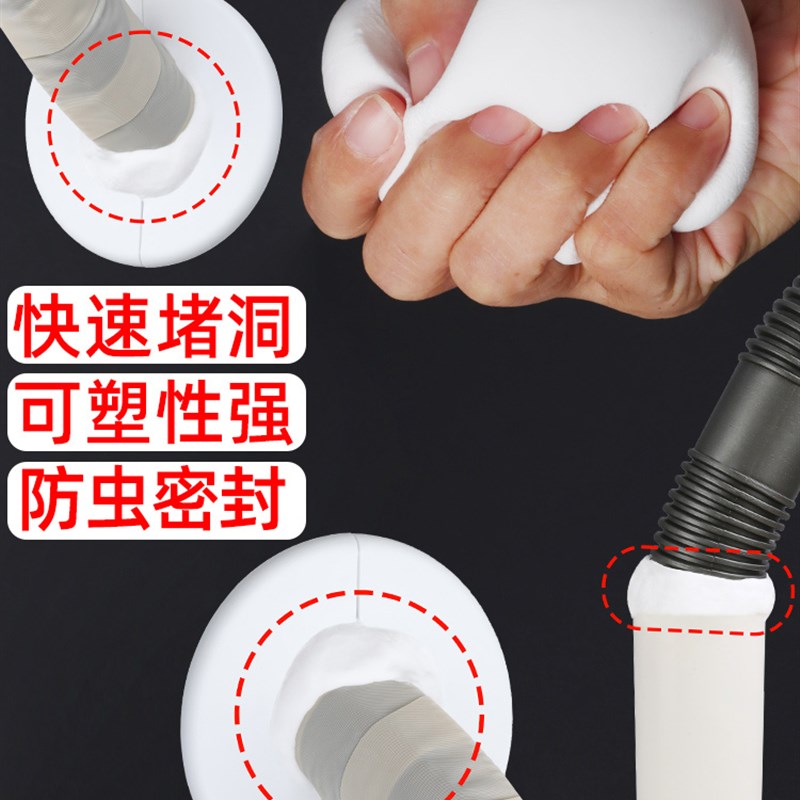 快速堵洞
可塑性强
防虫密封