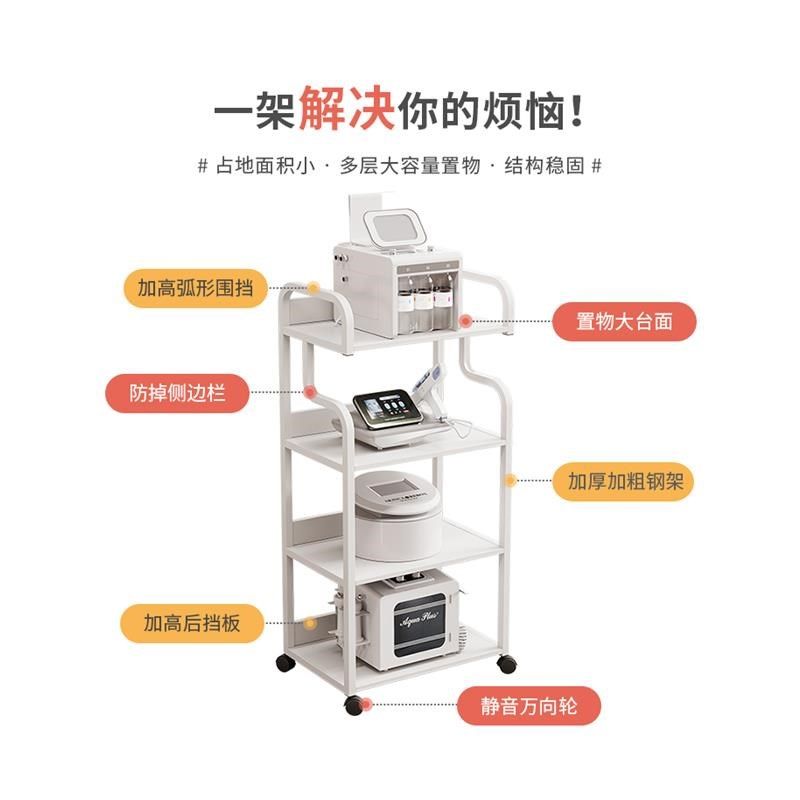 一架解决你的烦恼！

# 占地面积小 · 多层大容量置物 · 结构稳固 #

加高弧形围挡

置物大台面

防掉侧边栏

加厚加粗钢架

加高后挡板

Aqua Plus

静音万向轮