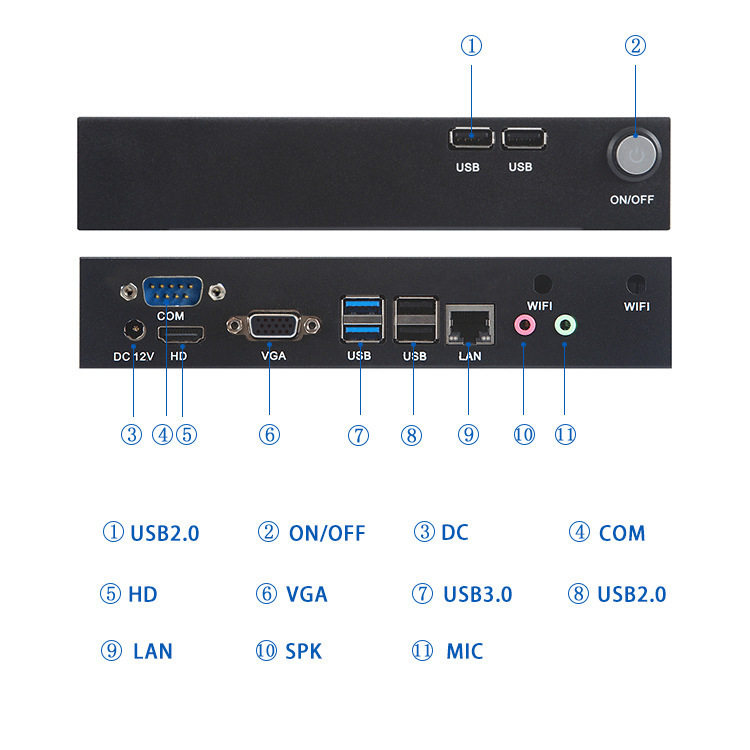 ①

②

USB USB

ON/OFF

COM

DC 12V HD VGA USB USB LAN

WIFI WIFI

③ ④ ⑤ ⑥ ⑦ ⑧ ⑨ ⑩ ⑪

① USB2.0 ② ON/OFF ③ DC ④ COM

⑤ HD ⑥ VGA ⑦ USB3.0 ⑧ USB2.0

⑨ LAN ⑩ SPK ⑪ MIC