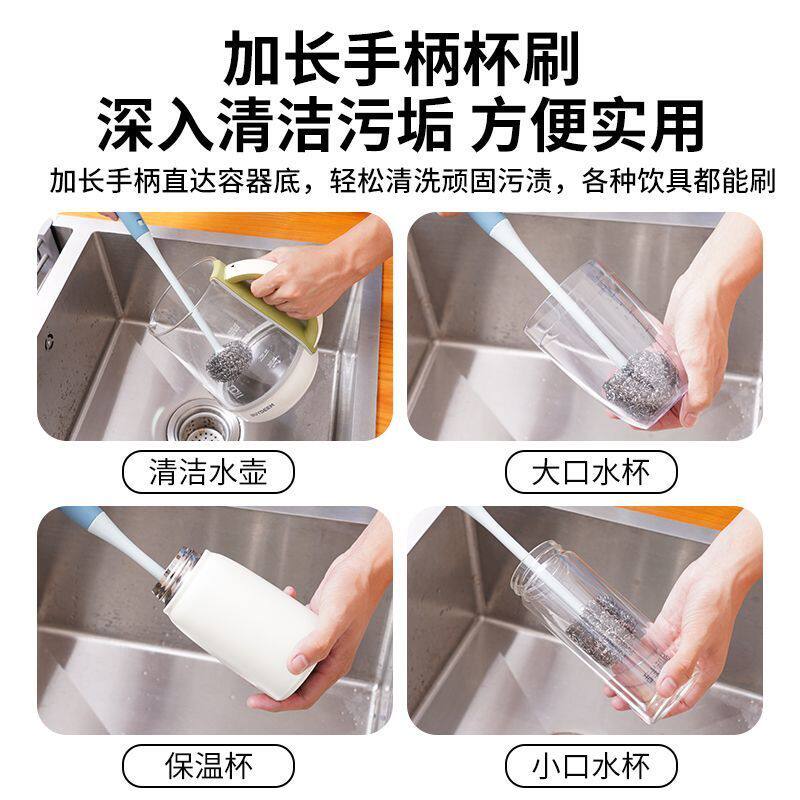 加长手柄杯刷
深入清洁污垢 方便实用
加长手柄直达容器底，轻松清洗顽固污渍，各种饮具都能刷

清洁水壶

大口水杯

保温杯

小口水杯