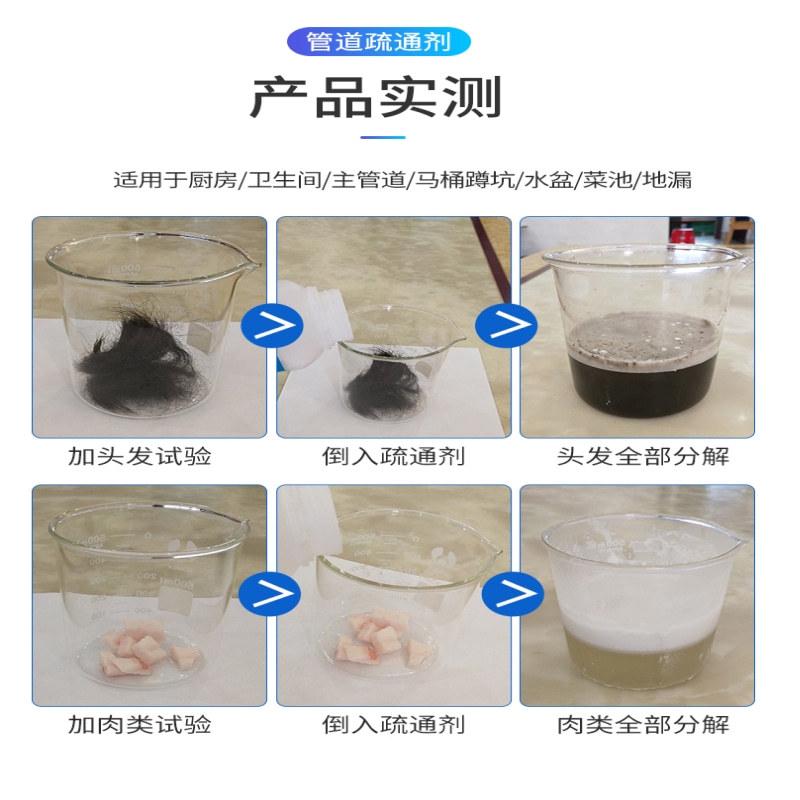 管道疏通剂

产品实测

适用于厨房/卫生间/主管道/马桶蹲坑/水盆/菜池/地漏

加头发试验

倒入疏通剂

头发全部分解

加肉类试验

倒入疏通剂

肉类全部分解