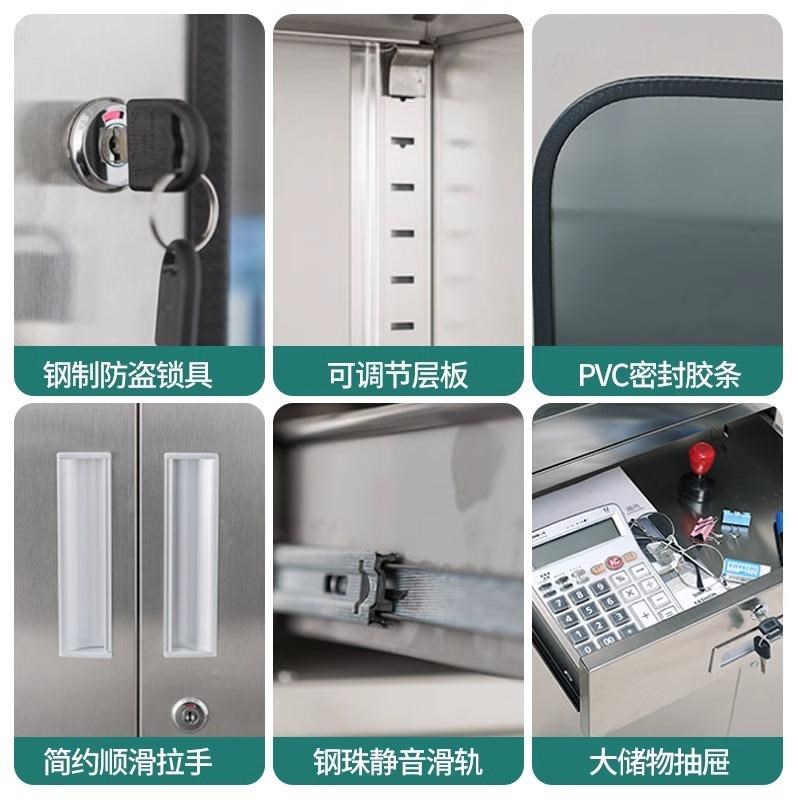 钢制防盗锁具

可调节层板

PVC密封胶条

简约顺滑拉手

钢珠静音滑轨

大储物抽屉