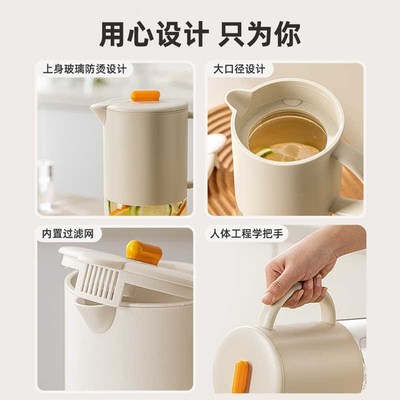 用心设计 只为你

上身玻璃防烫设计

大口径设计

内置过滤网

人体工程学把手