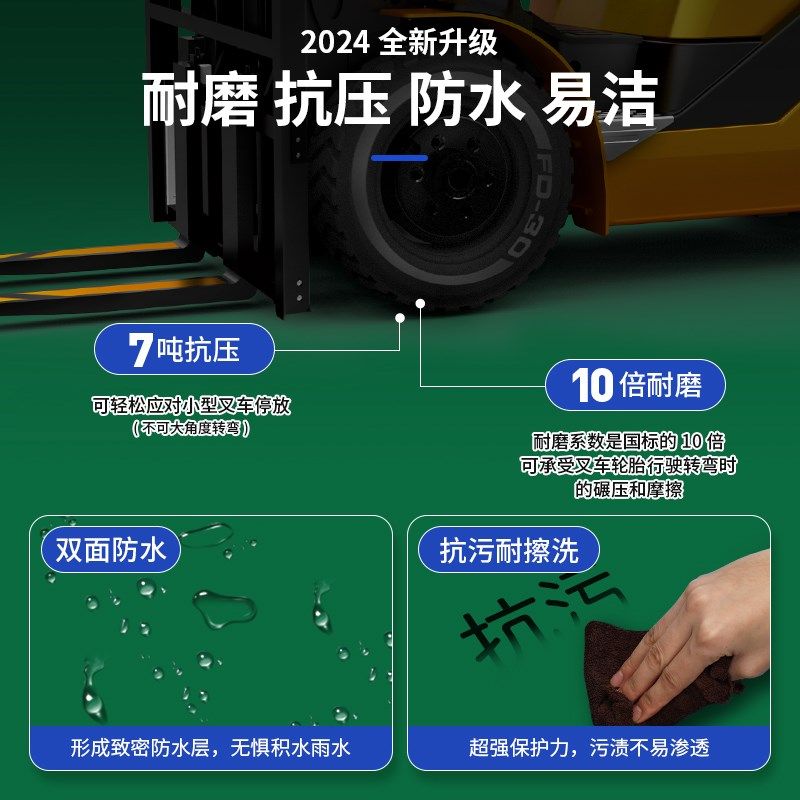 2024 全新升级
耐磨 抗压 防水 易洁

FD-30

7吨抗压
可轻松应对小型叉车停放
（不可大角度转弯）

10倍耐磨
耐磨系数是国标的 10 倍
可承受叉车轮胎行驶转弯时
的碾压和摩擦

双面防水
形成致密防水层，无惧积水雨水

抗污耐擦洗
抗污
超强保护力，污渍不易渗透