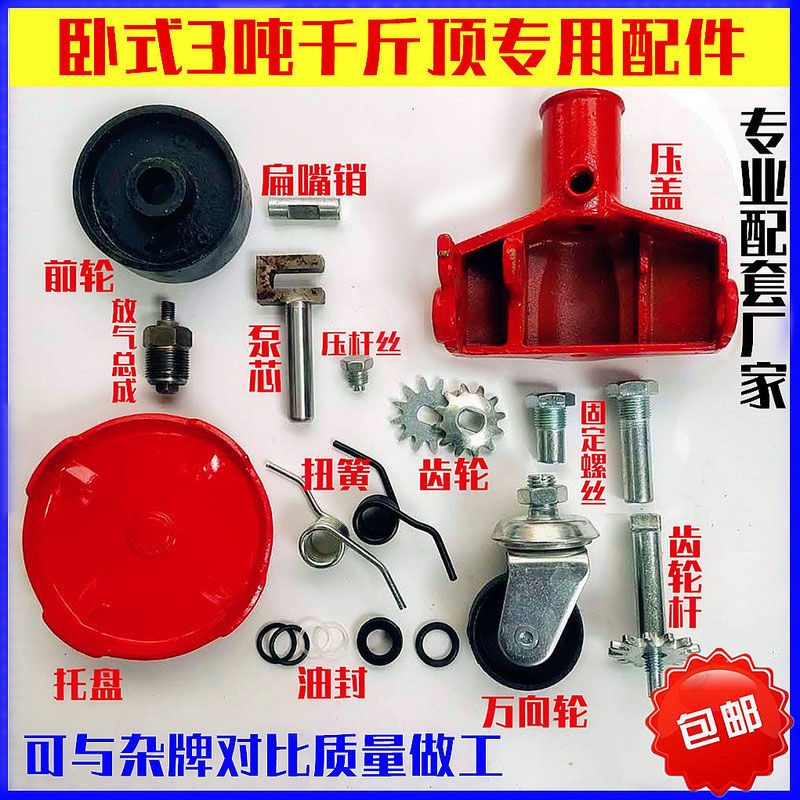 卧式3吨千斤顶专用配件

专业配套厂家

扁嘴销

压盖

前轮

放气总成

泵芯

压杆丝

齿轮

固定螺丝

扭簧

齿轮杆

托盘

油封

万向轮

包邮

可与杂牌对比质量做工