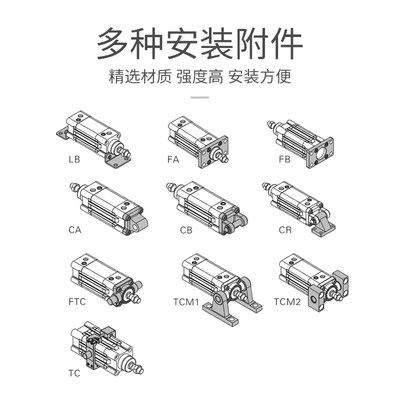 多种安装附件

精选材质 强度高 安装方便

LB

FA

FB

CA

CB

CR

FTC

TCM1

TCM2

TC