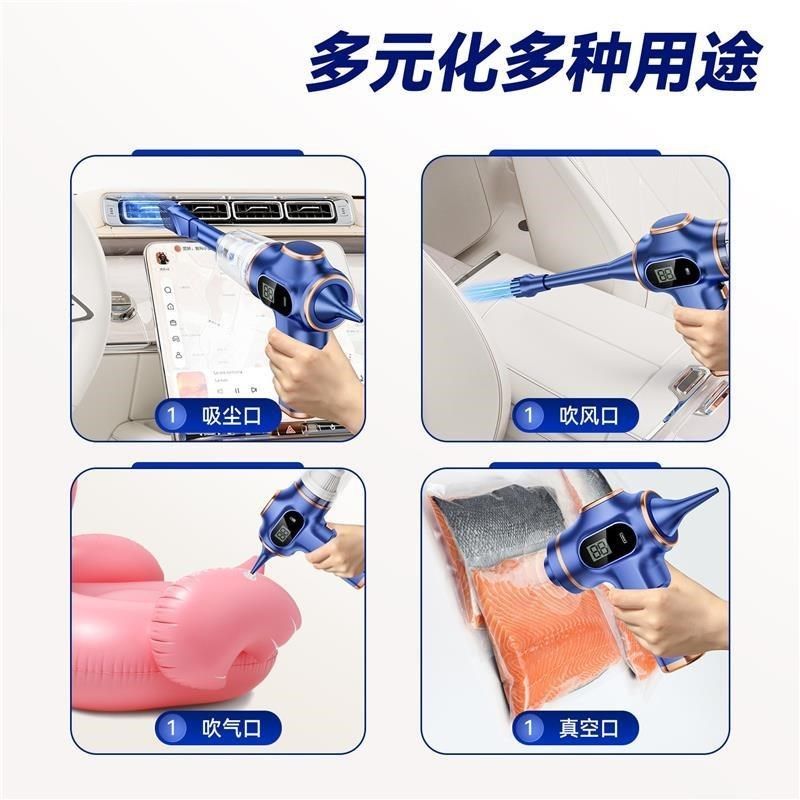 多元化多种用途

1 吸尘口

1 吹风口

1 吹气口

1 真空口