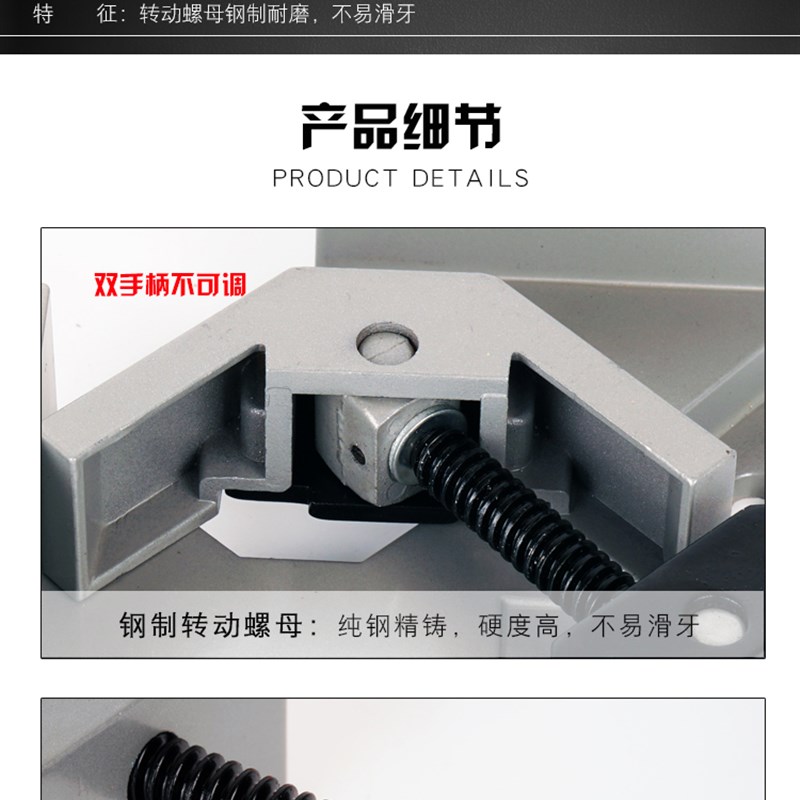 特　　征：转动螺母钢制耐磨，不易滑牙

产品细节

PRODUCT DETAILS

双手柄不可调

钢制转动螺母：纯钢精铸，硬度高，不易滑牙