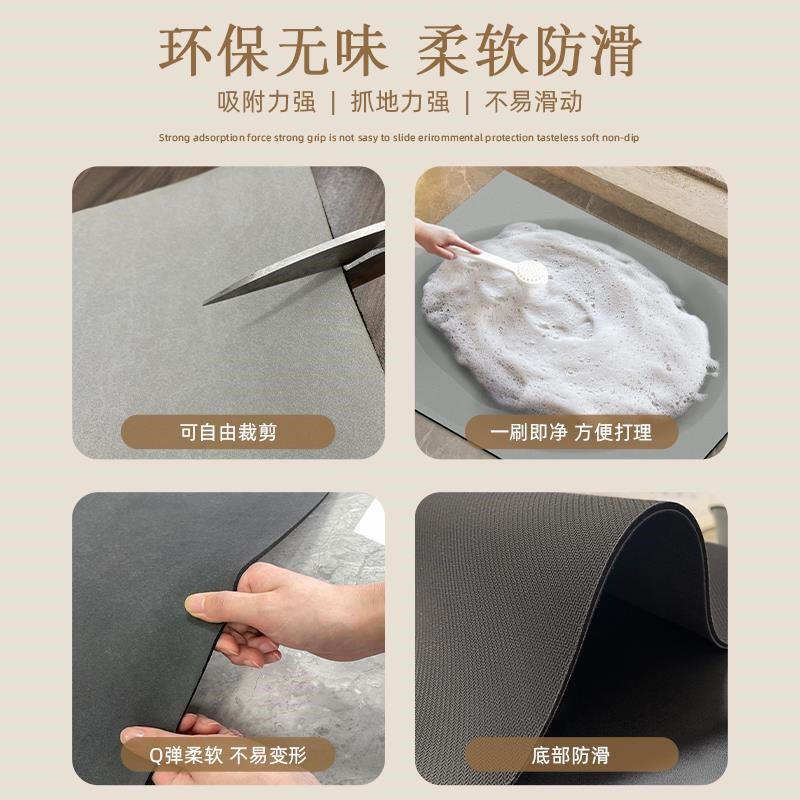 环保无味 柔软防滑

吸附力强 | 抓地力强 | 不易滑动

Strong adsorption force strong grip is not sasy to slide erirommental protection tasteless soft non-dip

可自由裁剪

一刷即净 方便打理

Q弹柔软 不易变形

底部防滑