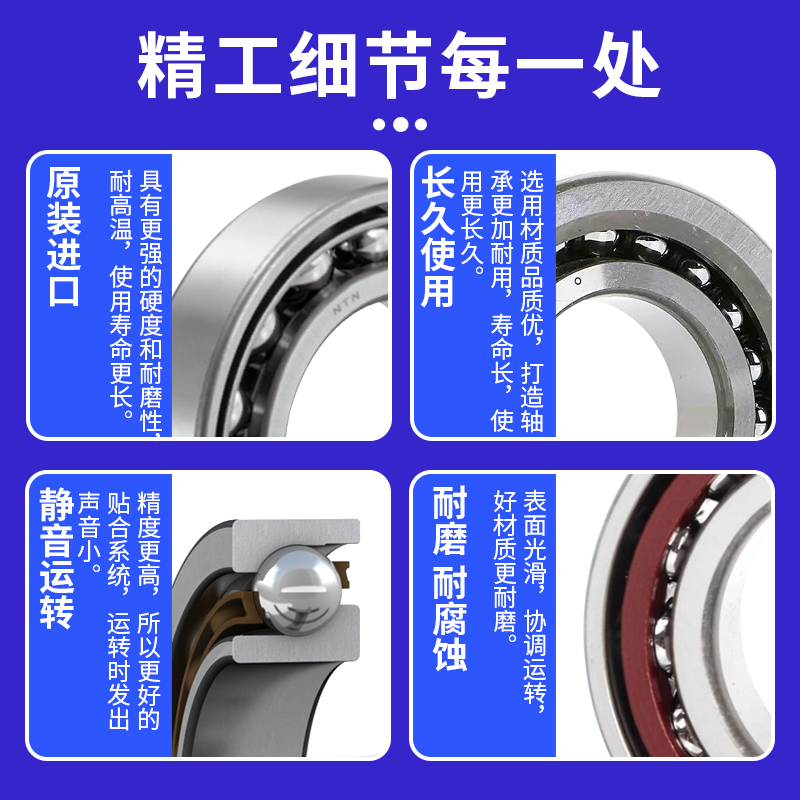 精工细节每一处

原装进口

具有更强的硬度和耐磨性，耐高温，使用寿命更长。

NTN

长久使用

选用材质品质优，打造轴承更加耐用，寿命长，使用更长久。

静音运转

精度更高，所以更好的贴合系统，运转时发出声音小。

耐磨 耐腐蚀

表面光滑，协调运转，好材质更耐磨。