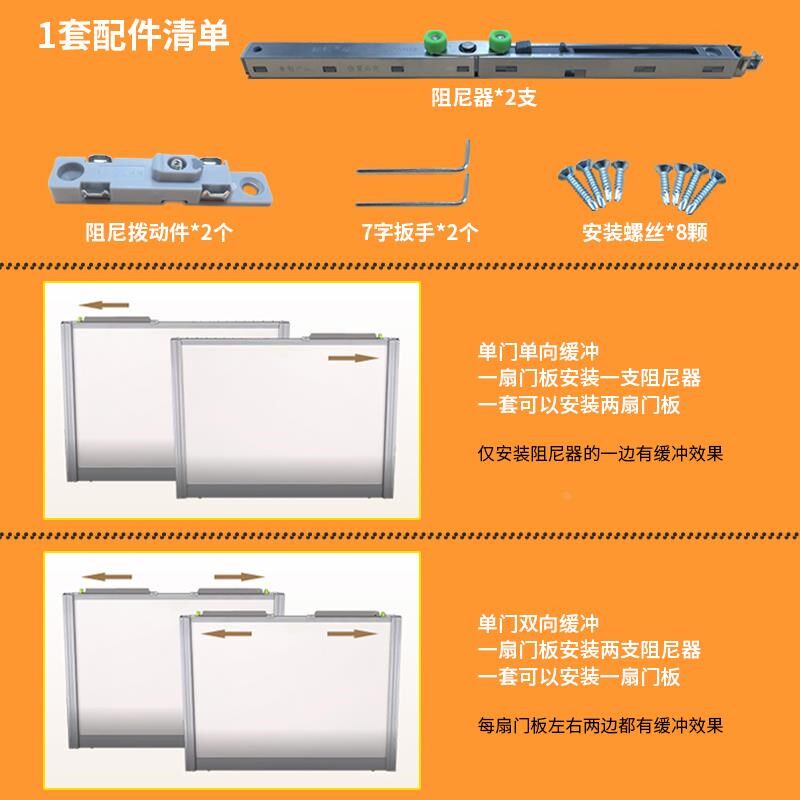 1套配件清单

阻尼器*2支

阻尼拨动件*2个

7字扳手*2个

安装螺丝*8颗

单门单向缓冲
一扇门板安装一支阻尼器
一套可以安装两扇门板

仅安装阻尼器的一边有缓冲效果

单门双向缓冲
一扇门板安装两支阻尼器
一套可以安装一扇门板

每扇门板左右两边都有缓冲效果