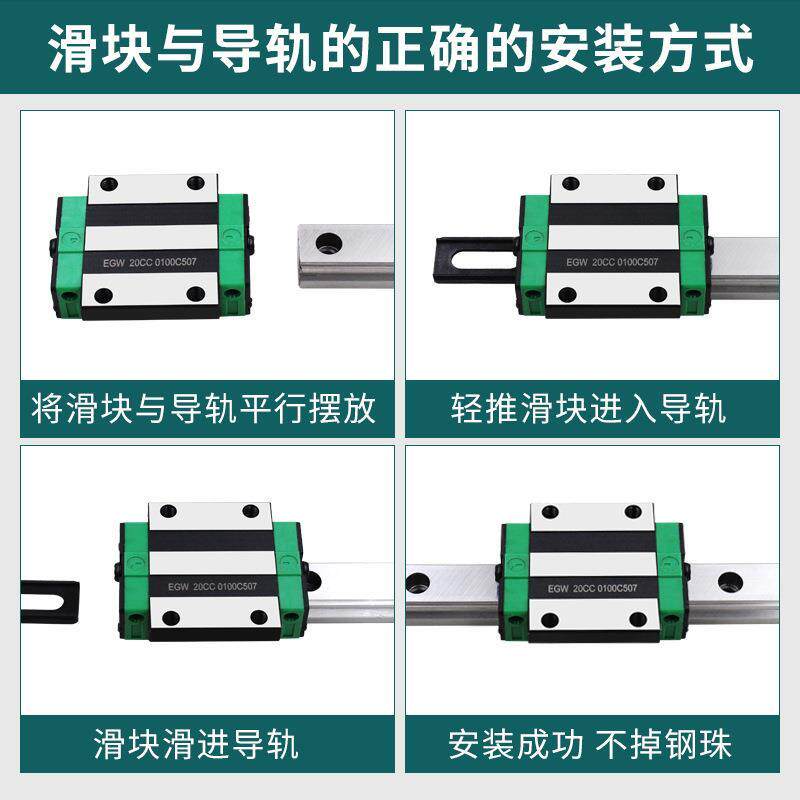 滑块与导轨的正确的安装方式

EGW 20CC 0100C507

将滑块与导轨平行摆放

EGW 20CC 0100C507

轻推滑块进入导轨

EGW 20CC 0100C507

滑块滑进导轨

EGW 20CC 0100C507

安装成功 不掉钢珠