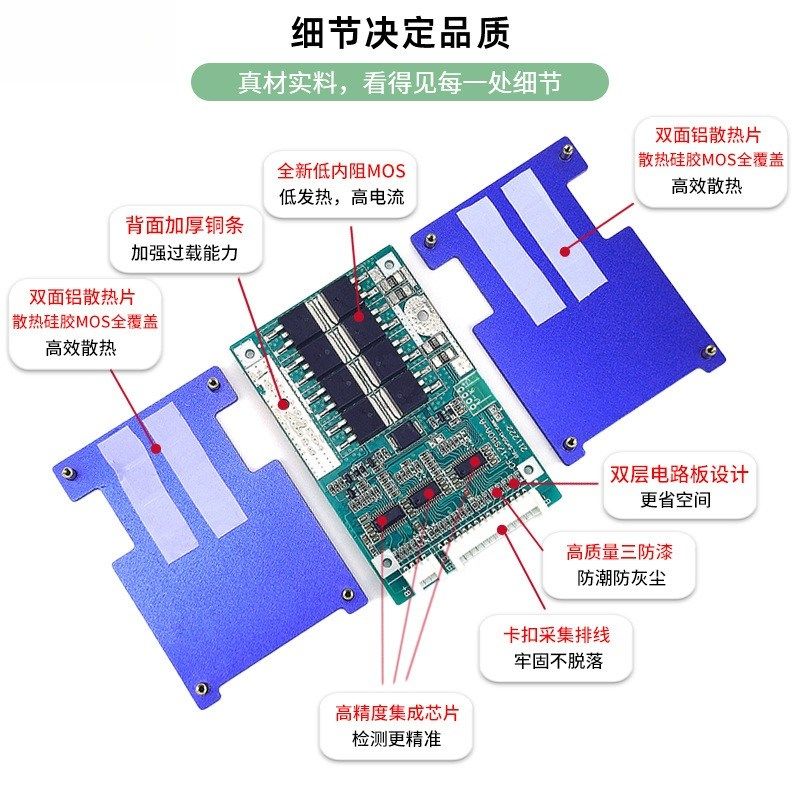 细节决定品质

真材实料，看得见每一处细节

全新低内阻MOS
低发热，高电流

双面铝散热片
散热硅胶MOS全覆盖
高效散热

背面加厚铜条
加强过载能力

双面铝散热片
散热硅胶MOS全覆盖
高效散热

双层电路板设计
更省空间

高质量三防漆
防潮防灰尘

卡扣采集排线
牢固不脱落

高精度集成芯片
检测更精准