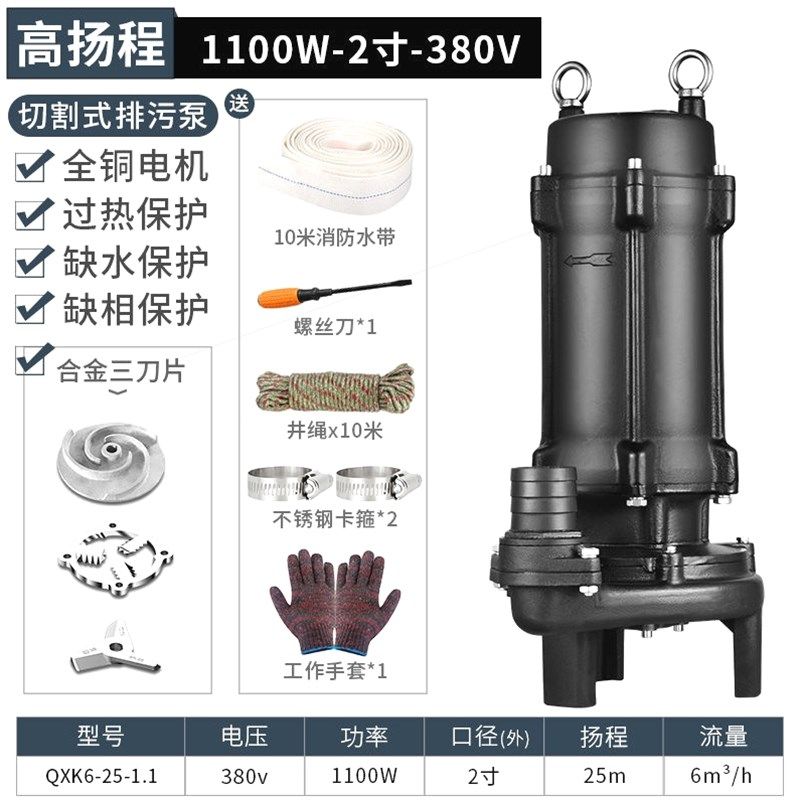 高扬程 1100W-2寸-380V

切割式排污泵

全铜电机
过热保护
缺水保护
缺相保护
合金三刀片

送
10米消防水带
螺丝刀*1
井绳x10米
不锈钢卡箍*2
工作手套*1

| 型号 | 电压 | 功率 | 口径(外) | 扬程 | 流量 |
|---|---|---|---|---|---|
| QXK6-25-1.1 | 380v | 1100W | 2寸 | 25m | $6m^3/h$ |