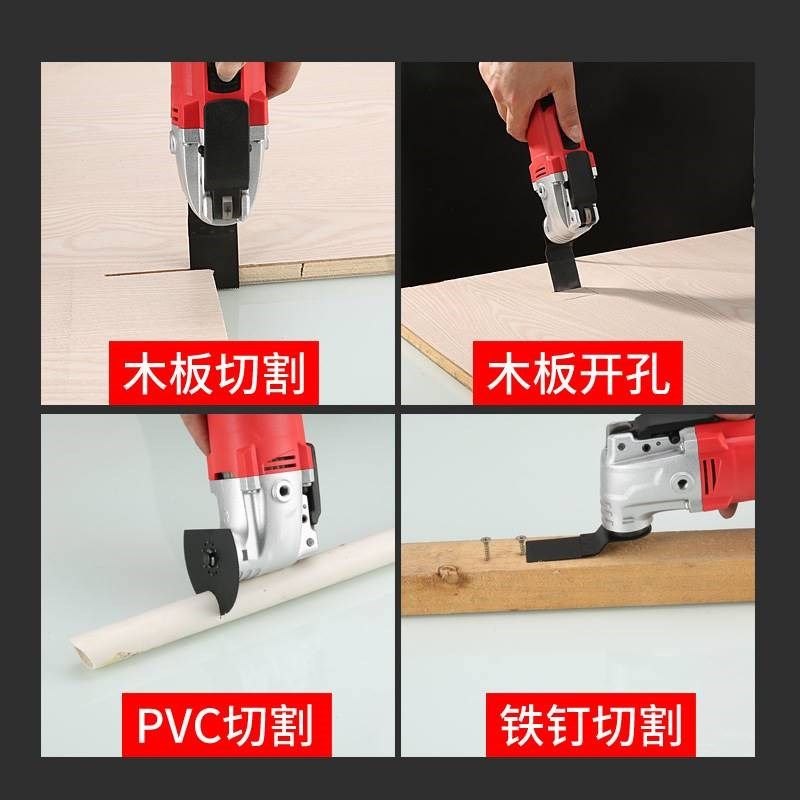 木板切割

木板开孔

PVC切割

铁钉切割