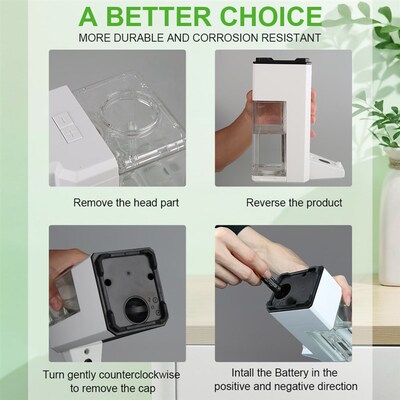 A BETTER CHOICE
MORE DURABLE AND CORROSION RESISTANT

Remove the head part

Reverse the product

Turn gently counterclockwise to remove the cap

Intall the Battery in the positive and negative direction