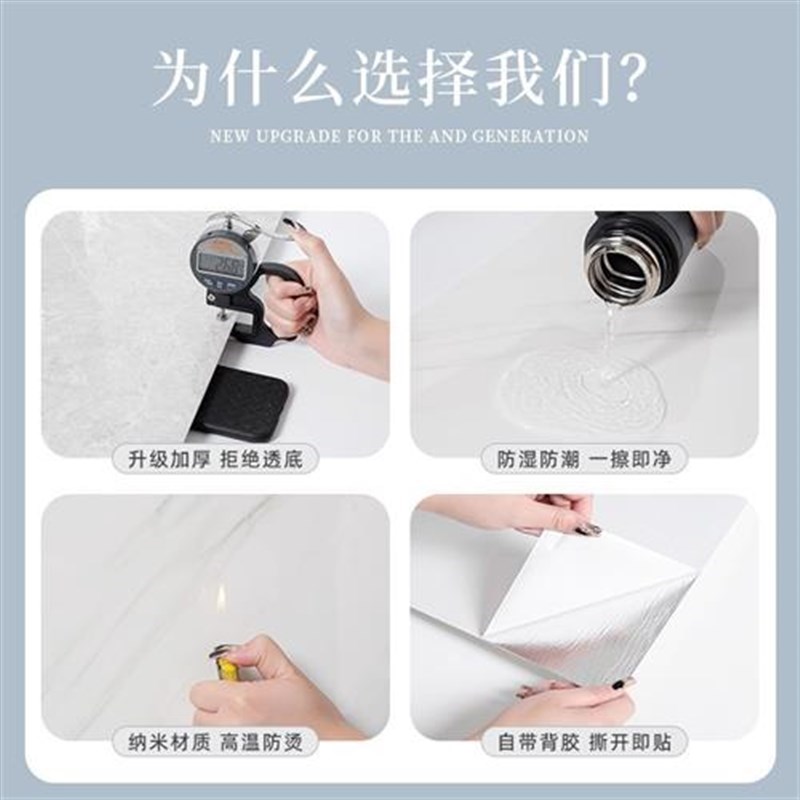 为什么选择我们?

NEW UPGRADE FOR THE AND GENERATION

升级加厚 拒绝透底

防湿防潮 一擦即净

纳米材质 高温防烫

自带背胶 撕开即贴