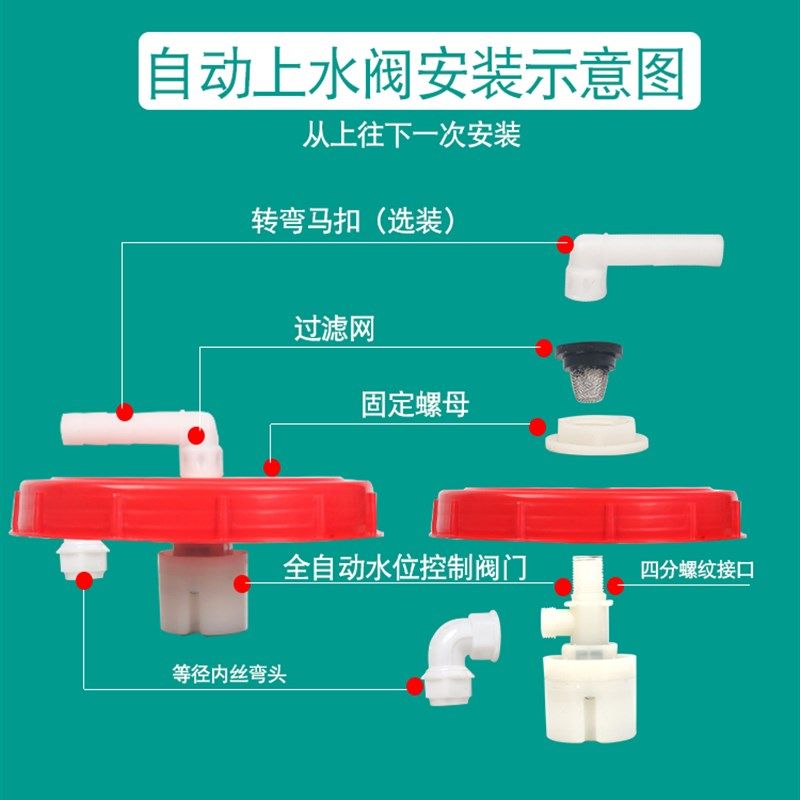 自动上水阀安装示意图

从上往下一次安装

转弯马扣（选装）

过滤网

固定螺母

全自动水位控制阀门

四分螺纹接口

等径内丝弯头