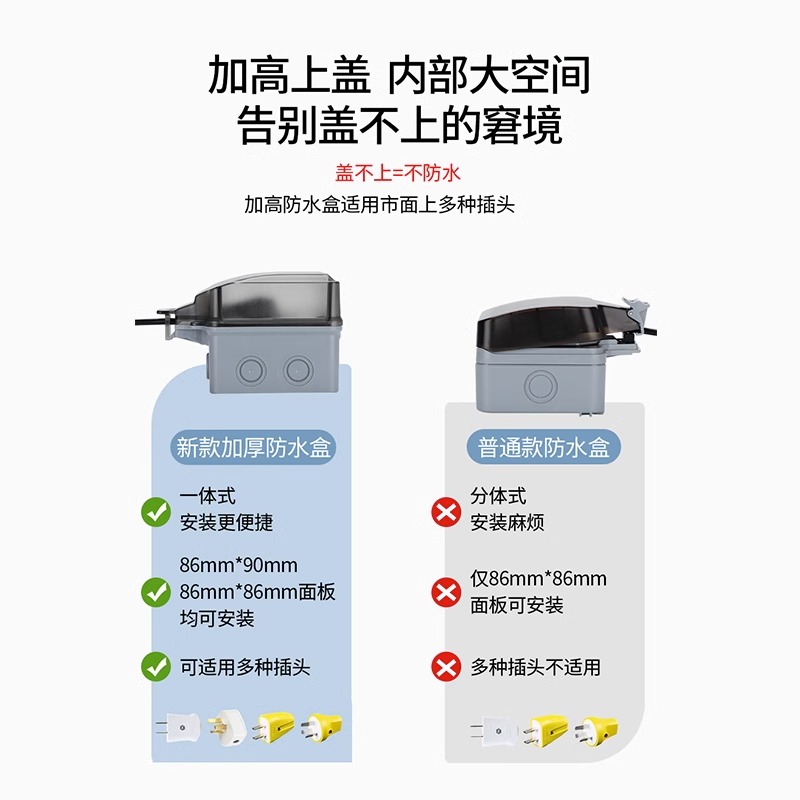 加高上盖 内部大空间
告别盖不上的窘境

盖不上=不防水
加高防水盒适用市面上多种插头

新款加厚防水盒

一体式
安装更便捷

86mm*90mm
86mm*86mm面板
均可安装

可适用多种插头

普通款防水盒

分体式
安装麻烦

仅86mm*86mm
面板可安装

多种插头不适用