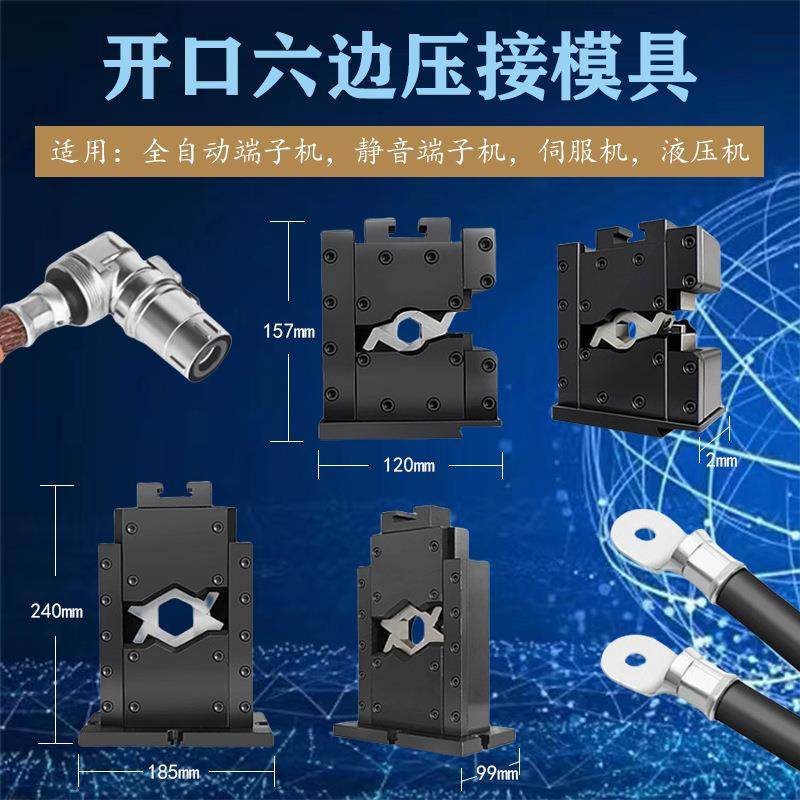 开口六边压接模具

适用：全自动端子机，静音端子机，伺服机，液压机

157mm

120mm

2mm

240mm

185mm

99mm