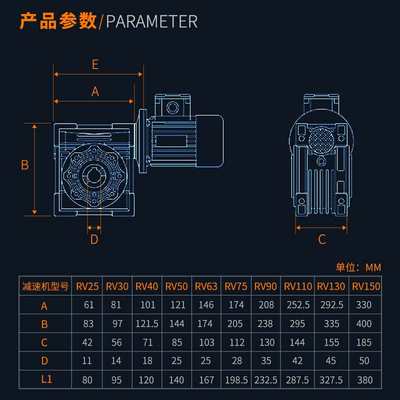 产品参数/PARAMETER

E

A

B

D

C

单位：MM

| 减速机型号 | RV25 | RV30 | RV40 | RV50 | RV63 | RV75 | RV90 | RV110 | RV130 | RV150 |
|---|---|---|---|---|---|---|---|---|---|---|
| A | 61 | 81 | 101 | 121 | 146 | 174 | 208 | 252.5 | 292.5 | 330 |
| B | 83 | 97 | 121.5 | 144 | 174 | 205 | 238 | 295 | 335 | 400 |
| C | 42 | 56 | 71 | 85 | 103 | 112 | 130 | 144 | 155 | 185 |
| D | 11 | 14 | 18 | 25 | 25 | 28 | 35 | 42 | 45 | 50 |
| L1 | 80 | 95 | 120 | 140 | 167 | 198.5 | 232.5 | 287.5 | 327.5 | 380 |