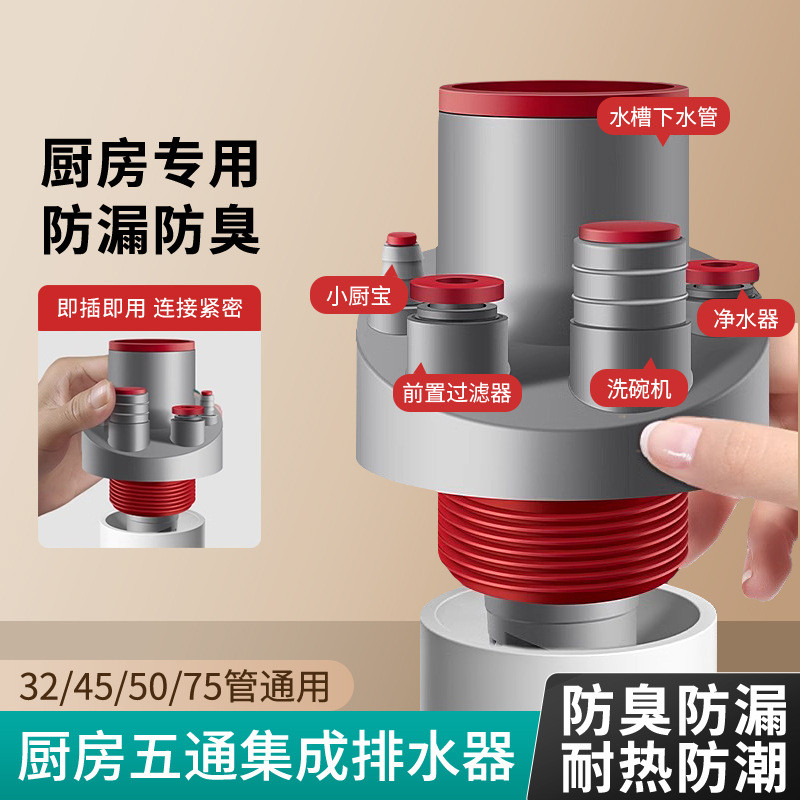 厨房专用
防漏防臭

即插即用 连接紧密

水槽下水管

小厨宝

净水器

前置过滤器

洗碗机

32/45/50/75管通用

厨房五通集成排水器

防臭防漏
耐热防潮