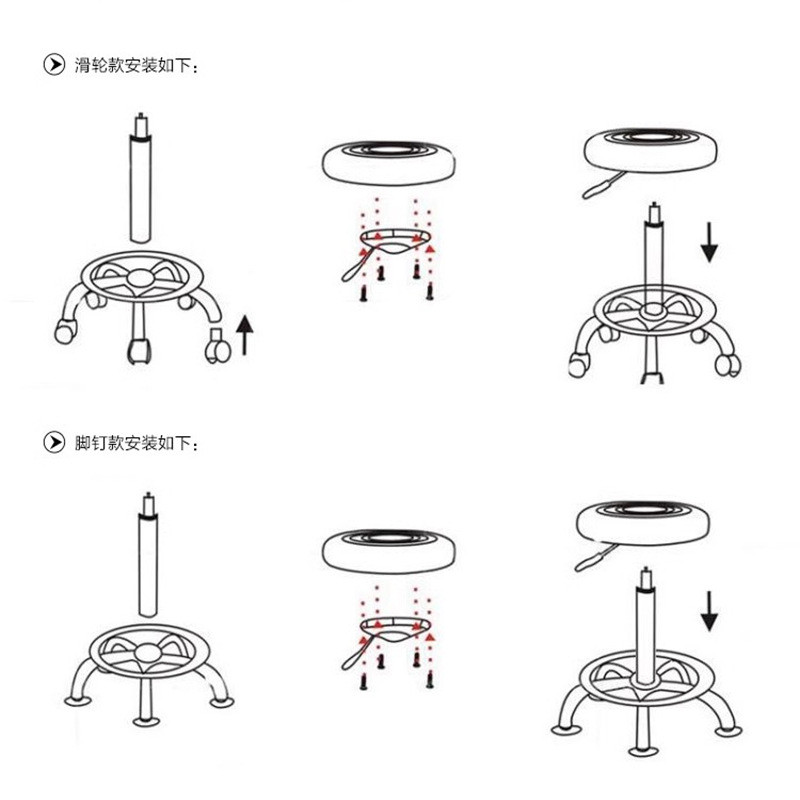 滑轮款安装如下：

脚钉款安装如下：