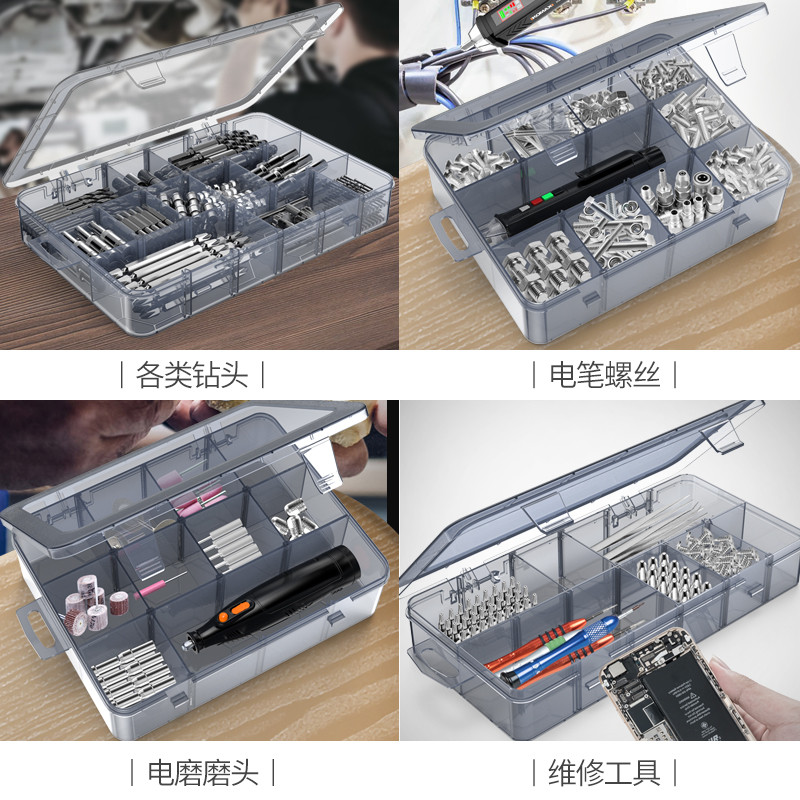 | 各类钻头 |

| 电笔螺丝 |

| 电磨磨头 |

| 维修工具 |