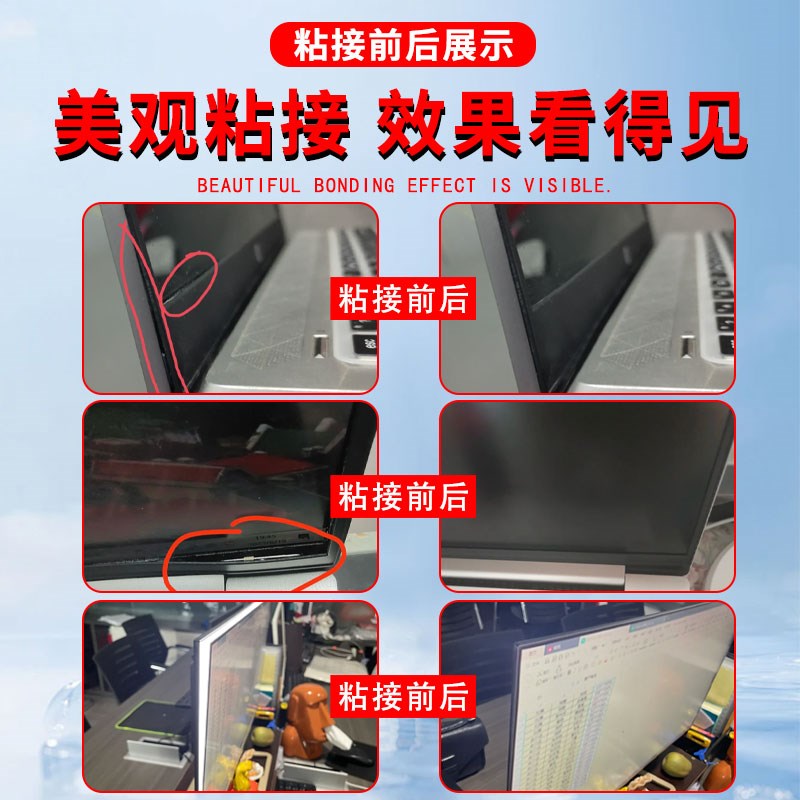 粘接前后展示

美观粘接 效果看得见

BEAUTIFUL BONDING EFFECT IS VISIBLE.

粘接前后

粘接前后

粘接前后