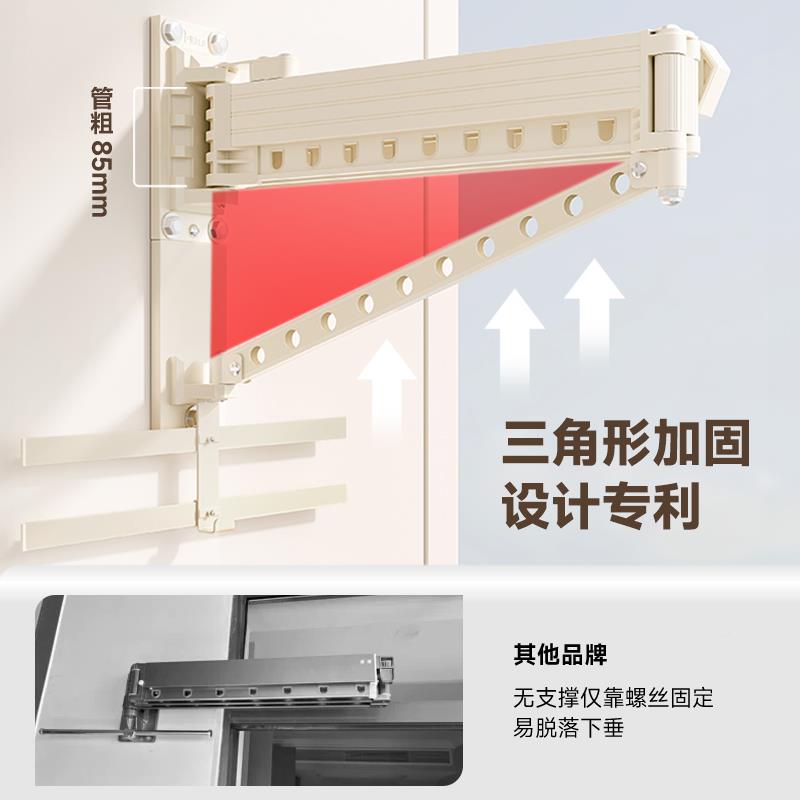 管粗 85mm

三角形加固
设计专利

其他品牌

无支撑仅靠螺丝固定
易脱落下垂