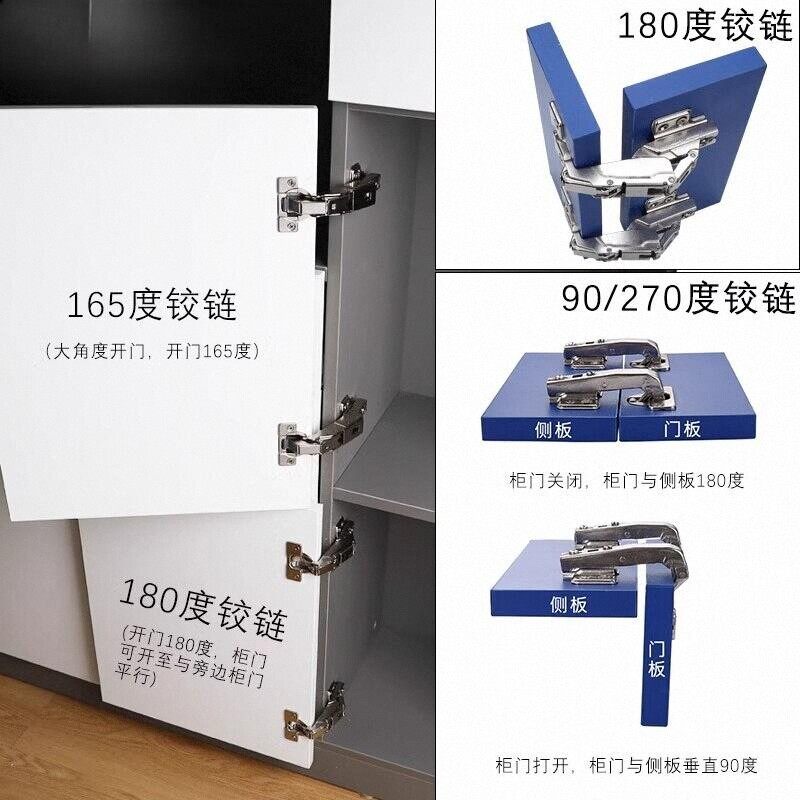 165度铰链

（大角度开门，开门165度）

180度铰链

（开门180度，柜门可开至与旁边柜门平行）

180度铰链

90/270度铰链

侧板

门板

柜门关闭，柜门与侧板180度

侧板

门板

柜门打开，柜门与侧板垂直90度