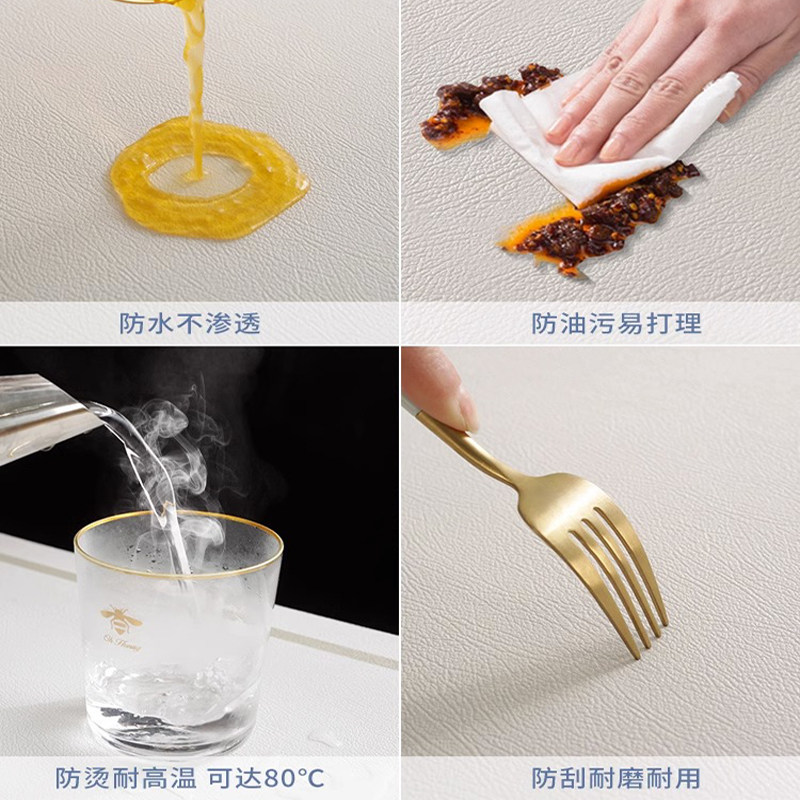 防水不渗透

防油污易打理

Oh Honey

防烫耐高温 可达80°C

防刮耐磨耐用