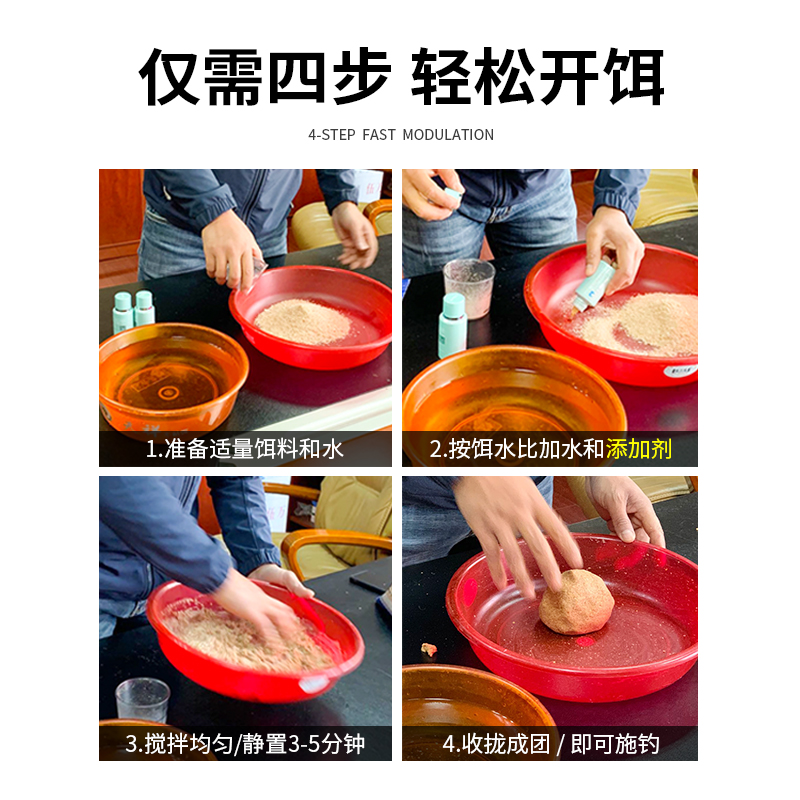 仅需四步 轻松开饵

4-STEP FAST MODULATION

1.准备适量饵料和水

2.按饵水比加水和添加剂

3.搅拌均匀/静置3-5分钟

4.收拢成团 / 即可施钓