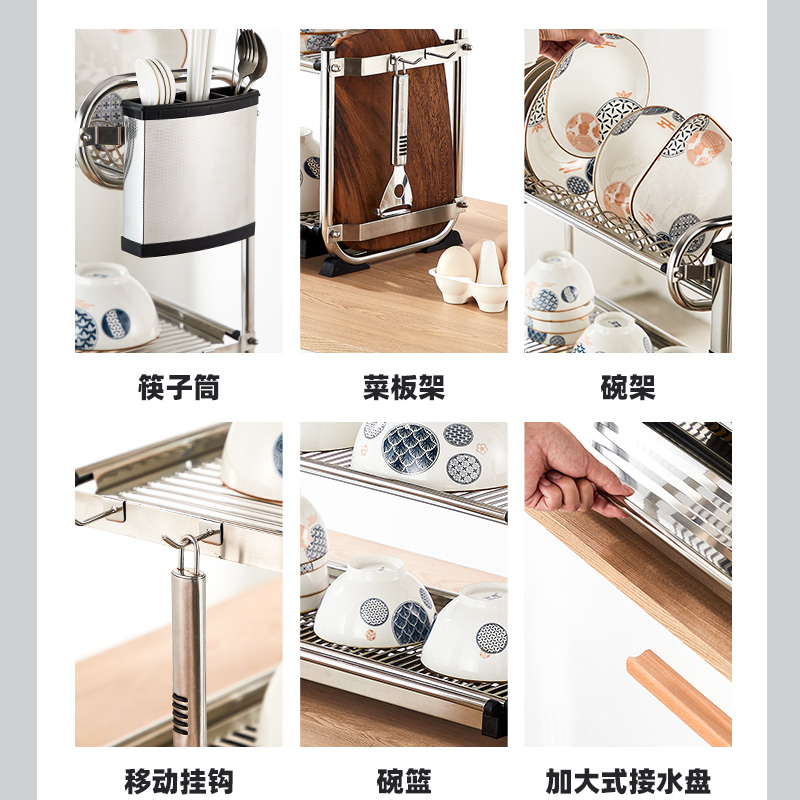 筷子筒

菜板架

碗架

移动挂钩

碗篮

加大式接水盘