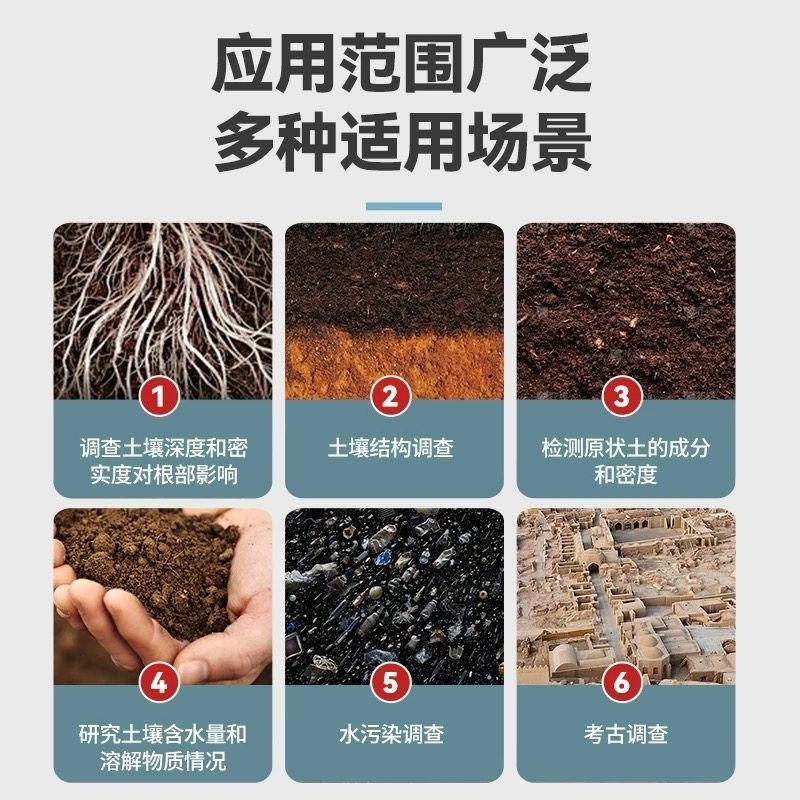 应用范围广泛
多种适用场景

1
调查土壤深度和密实度对根部影响

2
土壤结构调查

3
检测原状土的成分和密度

4
研究土壤含水量和溶解物质情况

5
水污染调查

6
考古调查