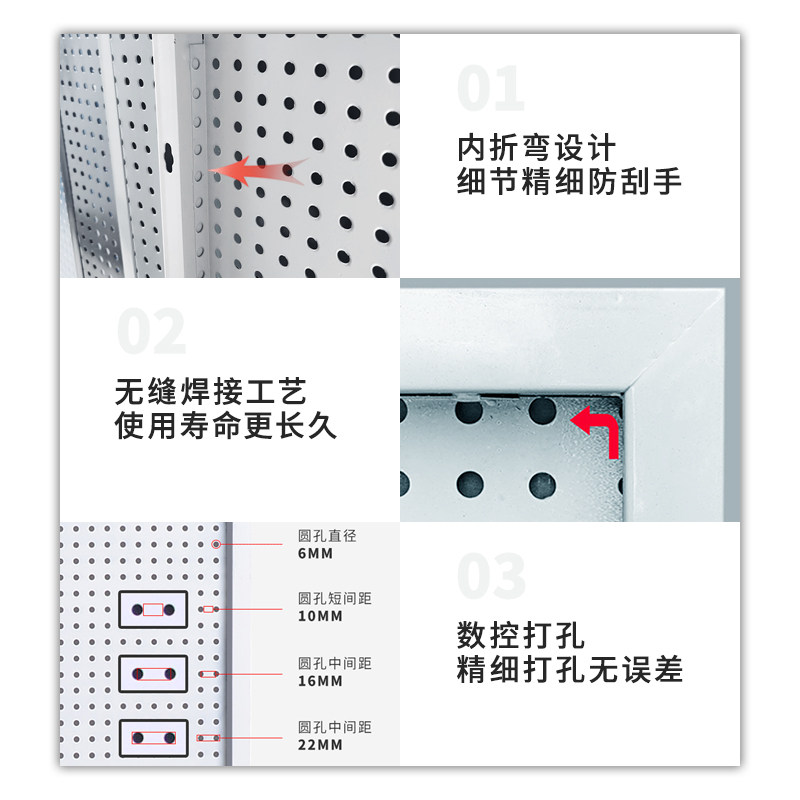 01
内折弯设计
细节精细防刮手

02
无缝焊接工艺
使用寿命更长久

圆孔直径
6MM

圆孔短间距
10MM

圆孔中间距
16MM

圆孔中间距
22MM

03
数控打孔
精细打孔无误差