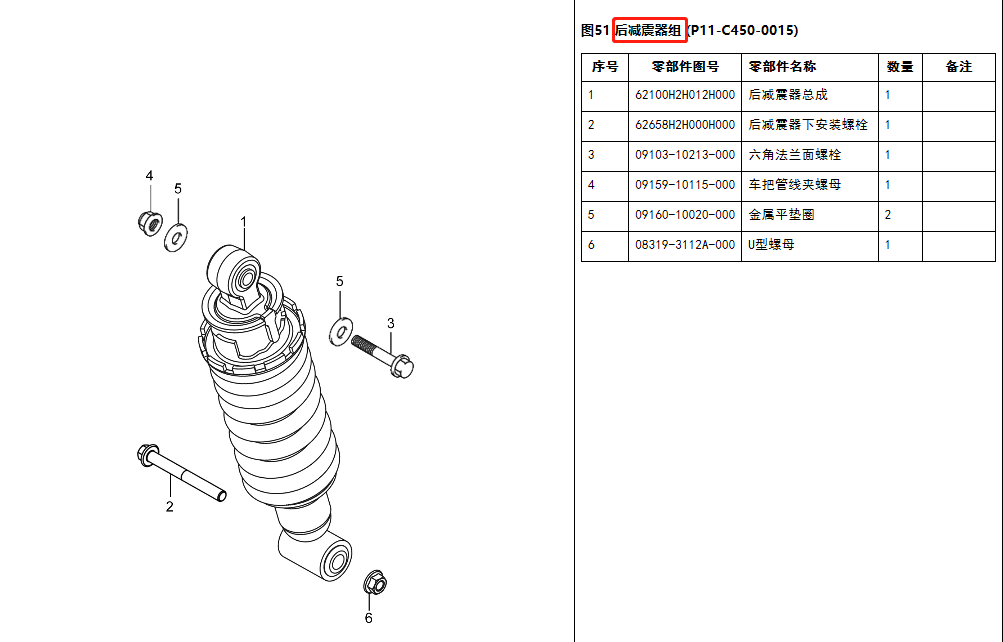 4
5
1
5
3
2
6

图51 后减震器组 (P11-C450-0015)

| 序号 | 零部件图号 | 零部件名称 | 数量 | 备注 |
|---|---|---|---|---|
| 1 | 62100H2H012H000 | 后减震器总成 | 1 | |
| 2 | 62658H2H000H000 | 后减震器下安装螺栓 | 1 | |
| 3 | 09103-10213-000 | 六角法兰面螺栓 | 1 | |
| 4 | 09159-10115-000 | 车把管线夹螺母 | 1 | |
| 5 | 09160-10020-000 | 金属平垫圈 | 2 | |
| 6 | 08319-3112A-000 | U型螺母 | 1 | |