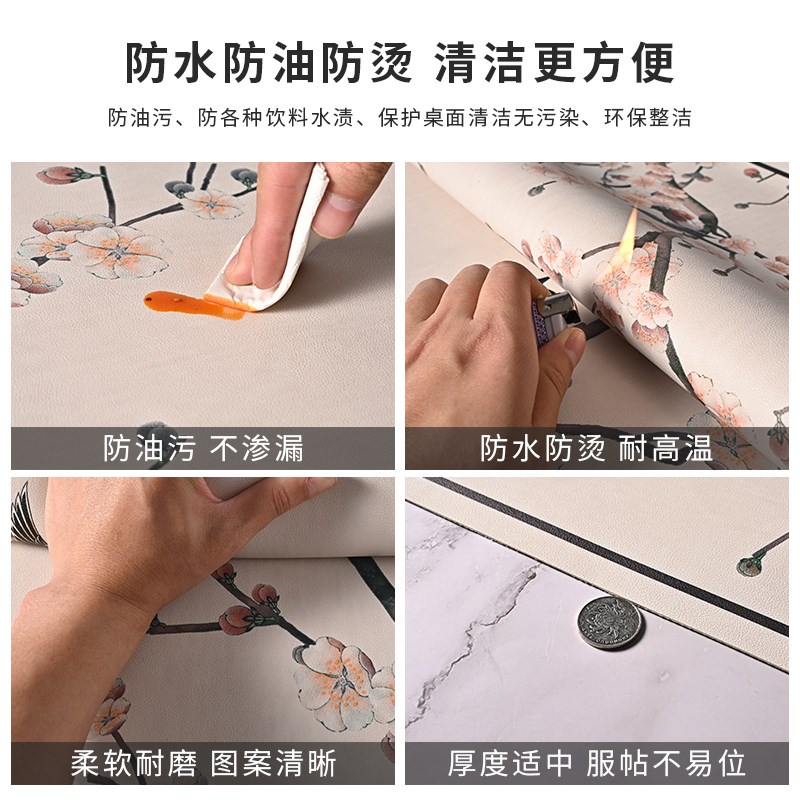 防水防油防烫 清洁更方便

防油污、防各种饮料水渍、保护桌面清洁无污染、环保整洁

防油污 不渗漏

防水防烫 耐高温

柔软耐磨 图案清晰

厚度适中 服帖不易位