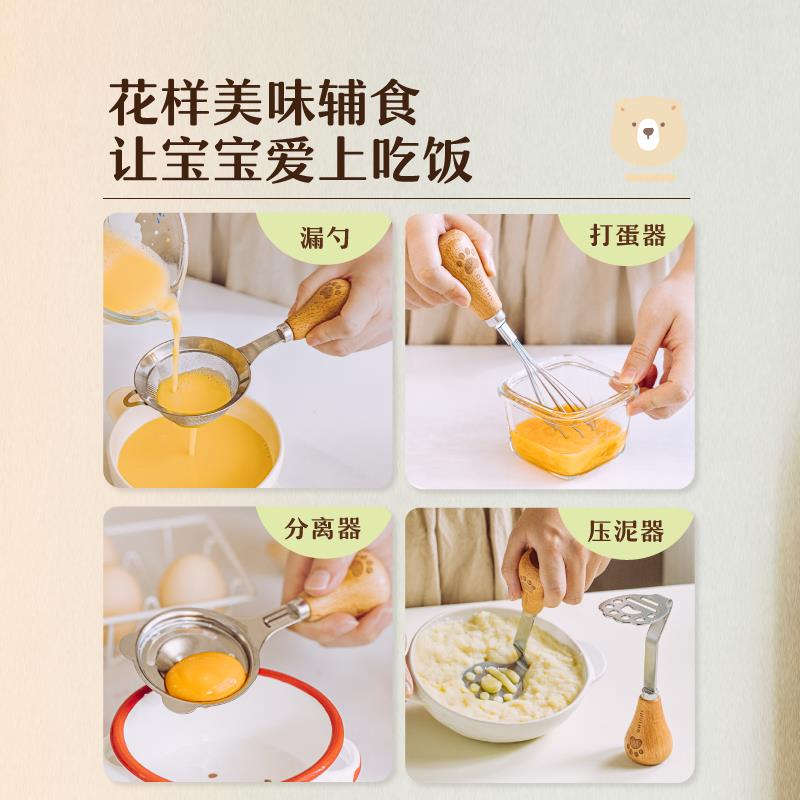 花样美味辅食
让宝宝爱上吃饭

漏勺

打蛋器

分离器

压泥器