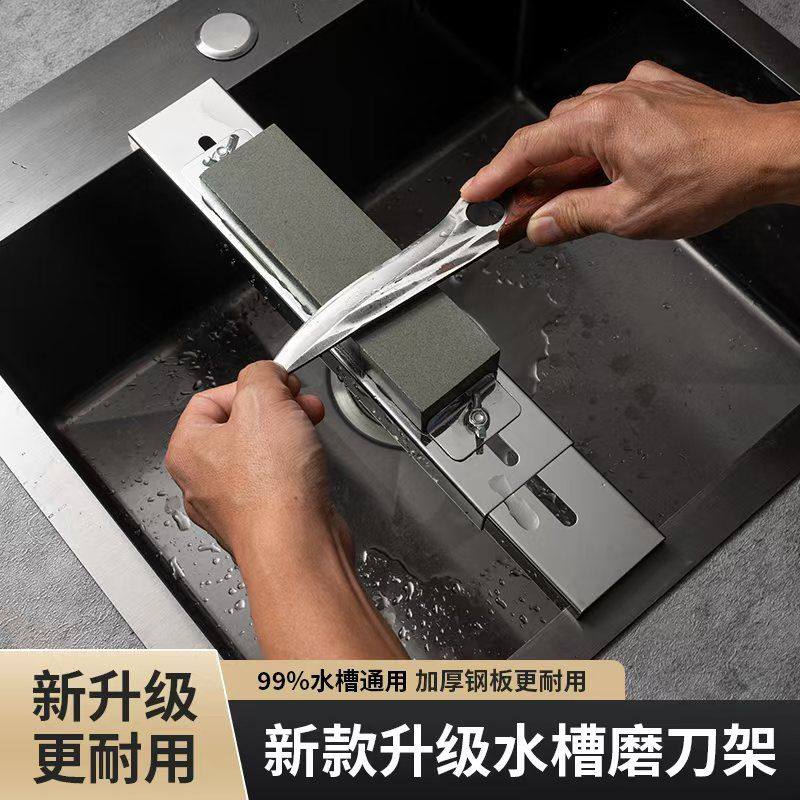 新升级
更耐用

99%水槽通用 加厚钢板更耐用

新款升级水槽磨刀架