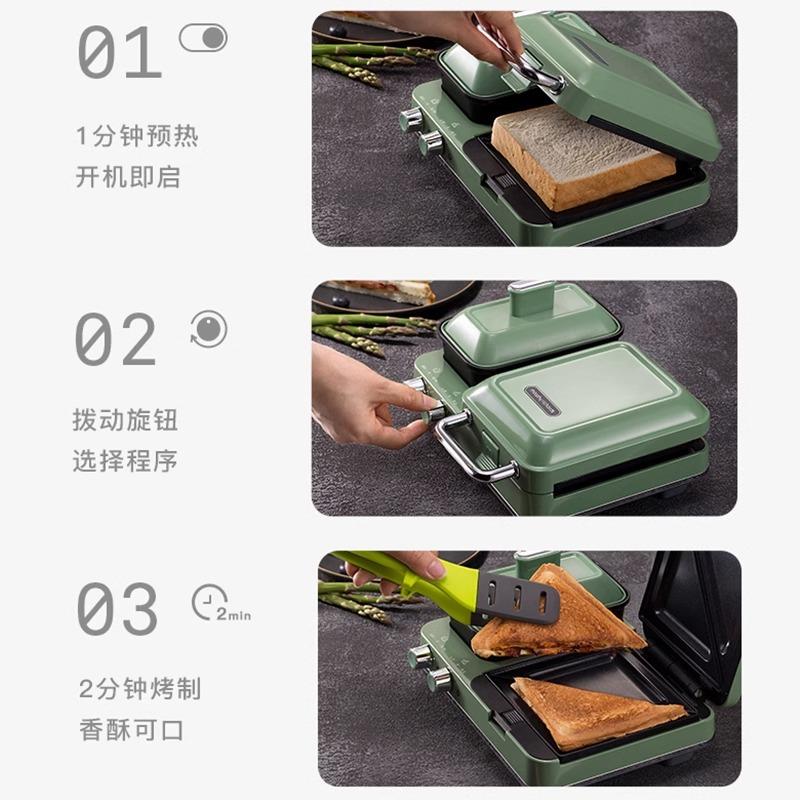 01

1分钟预热
开机即启

02

拨动旋钮
选择程序

03

2min

2分钟烤制
香酥可口