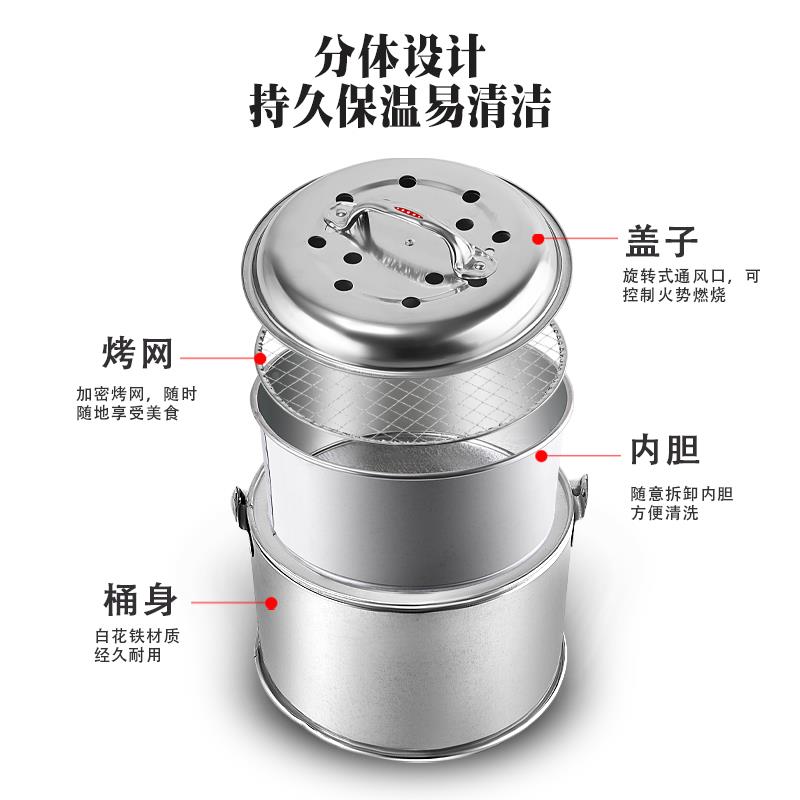 分体设计
持久保温易清洁

盖子
旋转式通风口，可控制火势燃烧

烤网
加密烤网，随时随地享受美食

内胆
随意拆卸内胆方便清洗

桶身
白花铁材质经久耐用