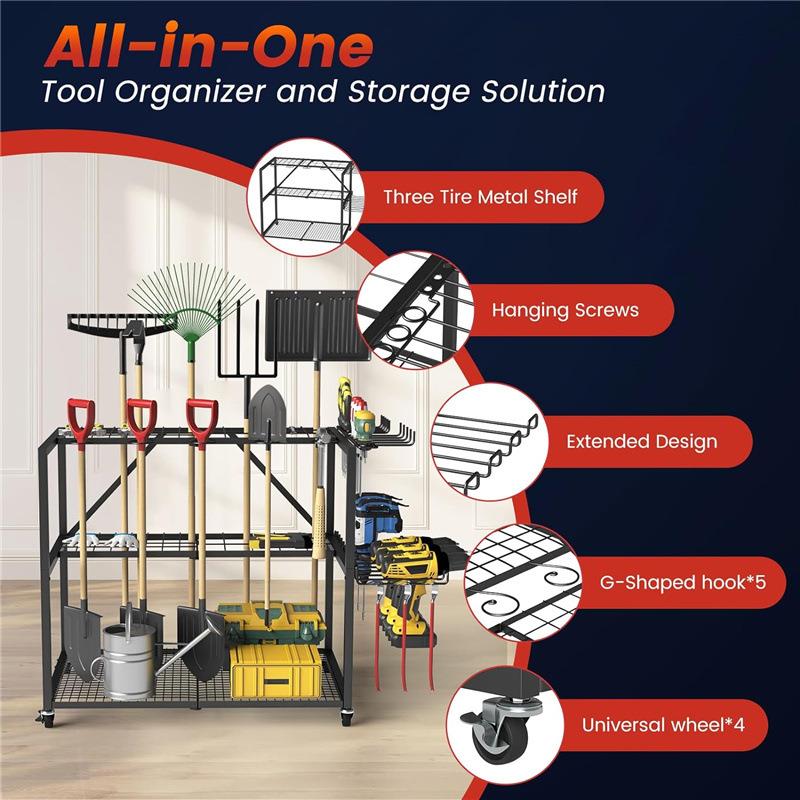 All-in-One
Tool Organizer and Storage Solution

Three Tire Metal Shelf

Hanging Screws

Extended Design

G-Shaped hook*5

Universal wheel*4