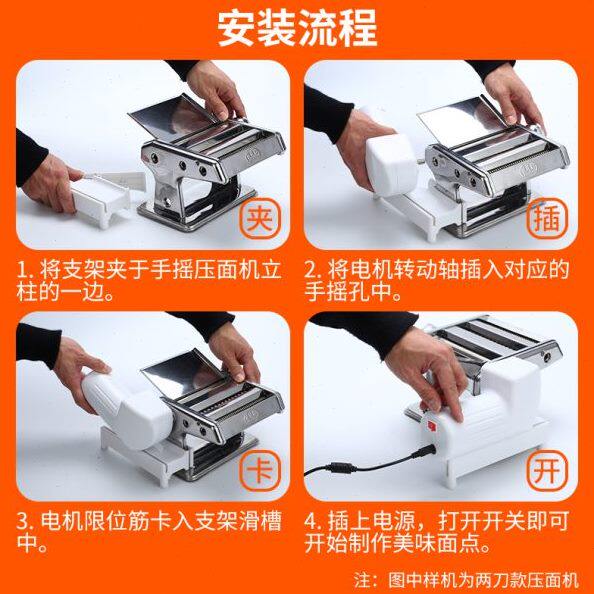 安装流程

夹

1. 将支架夹于手摇压面机立柱的一边。

插

2. 将电机转动轴插入对应的手摇孔中。

卡

3. 电机限位筋卡入支架滑槽中。

开

4. 插上电源，打开开关即可开始制作美味面点。

注：图中样机为两刀款压面机