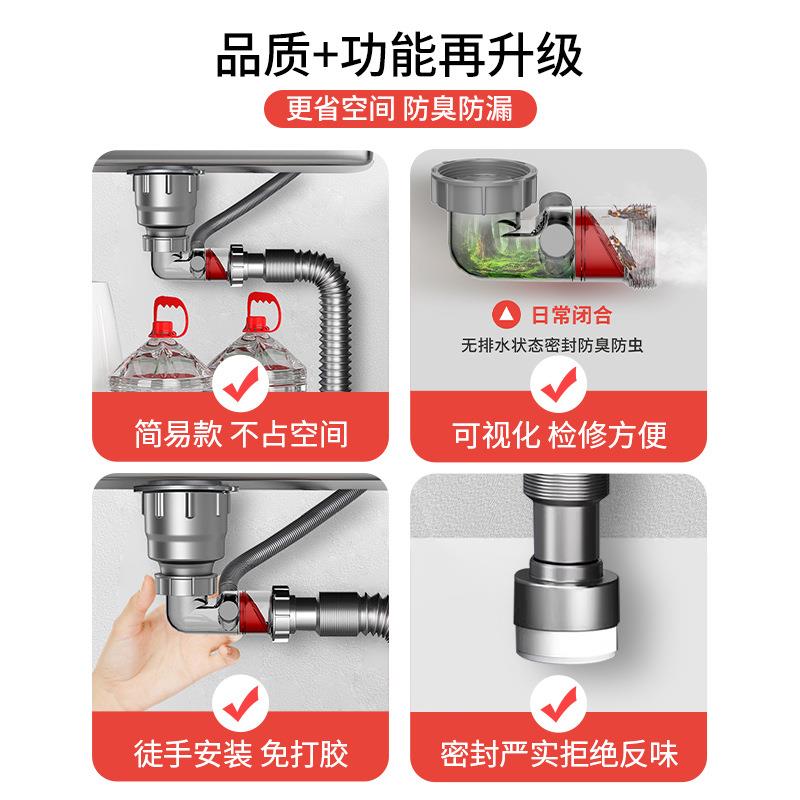 品质+功能再升级

更省空间 防臭防漏

简易款 不占空间

日常闭合

无排水状态密封防臭防虫

可视化 检修方便

徒手安装 免打胶

密封严实拒绝反味