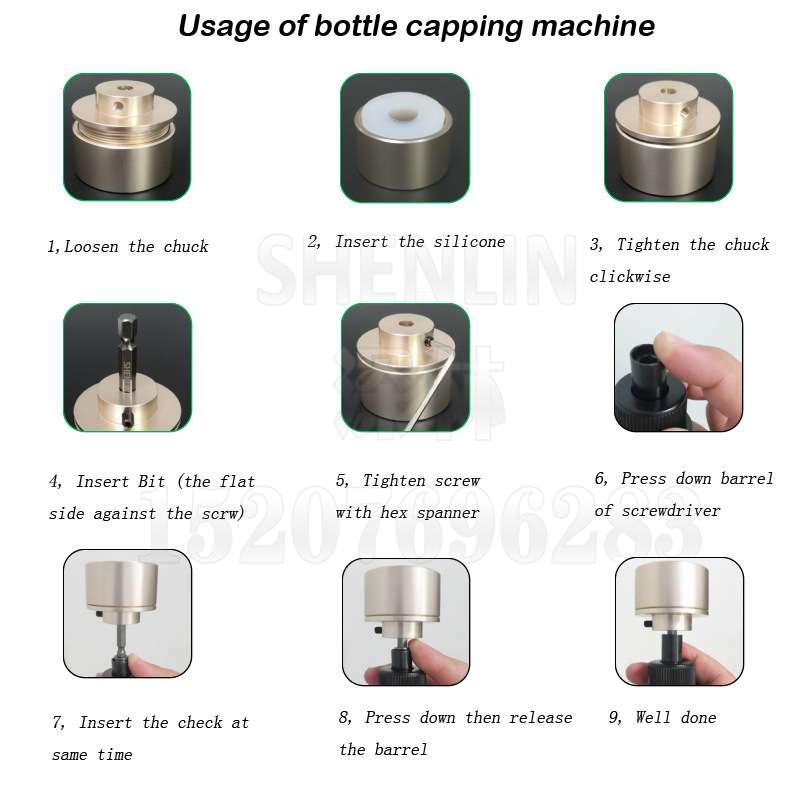 Usage of bottle capping machine

1,Loosen the chuck

2, Insert the silicone

3, Tighten the chuck clickwise

SHENLIN

4, Insert Bit (the flat side against the scrw)

5, Tighten screw with hex spanner

6, Press down barrel of screwdriver

15207096283

7, Insert the check at same time

8, Press down then release the barrel

9, Well done