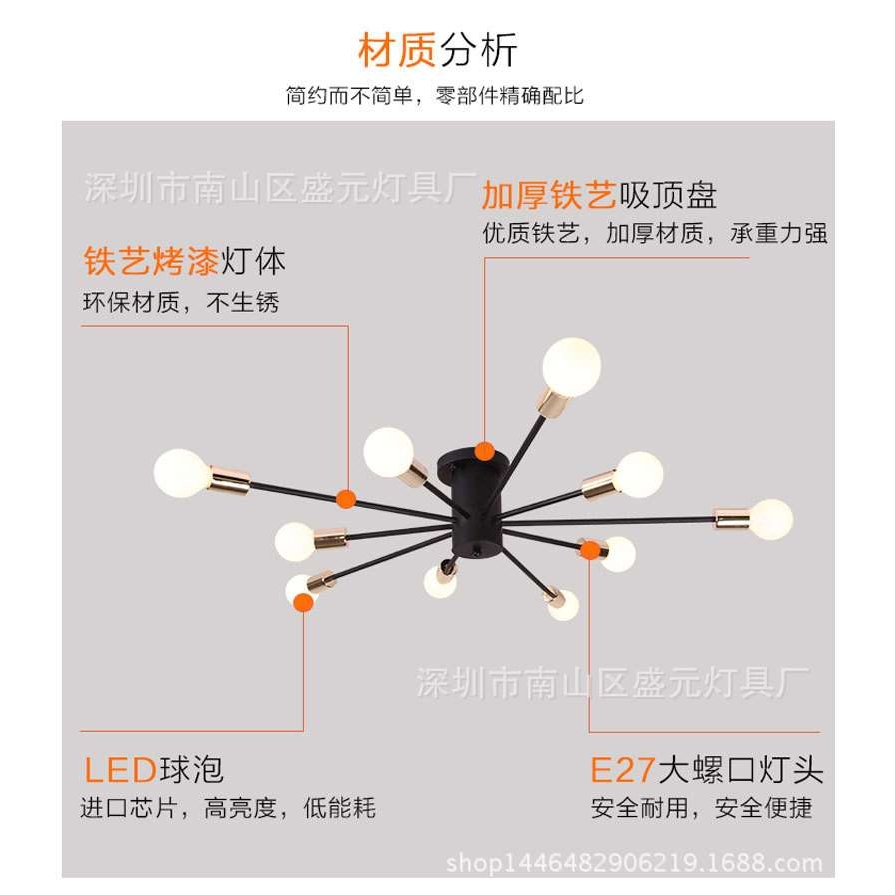 材质分析
简约而不简单，零部件精确配比

深圳市南山区盛元灯具厂

加厚铁艺吸顶盘
优质铁艺，加厚材质，承重力强

铁艺烤漆灯体
环保材质，不生锈

深圳市南山区盛元灯具厂

LED球泡
进口芯片，高亮度，低能耗

E27大螺口灯头
安全耐用，安全便捷

shop1446482906219.1688.com