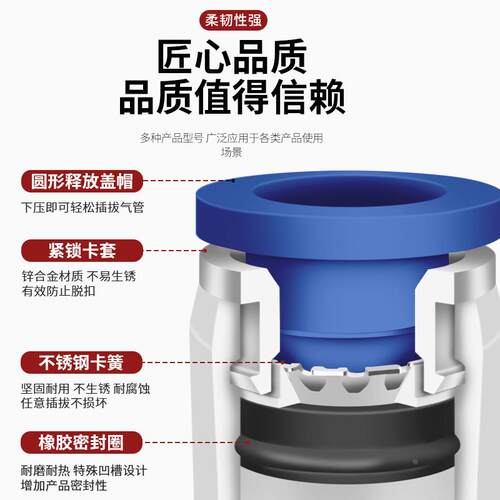 柔韧性强

匠心品质
品质值得信赖

多种产品型号 广泛应用于各类产品使用场景

圆形释放盖帽

下压即可轻松插拔气管

紧锁卡套

锌合金材质 不易生锈
有效防止脱扣

不锈钢卡簧

坚固耐用 不生锈 耐腐蚀
任意插拔不损坏

橡胶密封圈

耐磨耐热 特殊凹槽设计
增加产品密封性