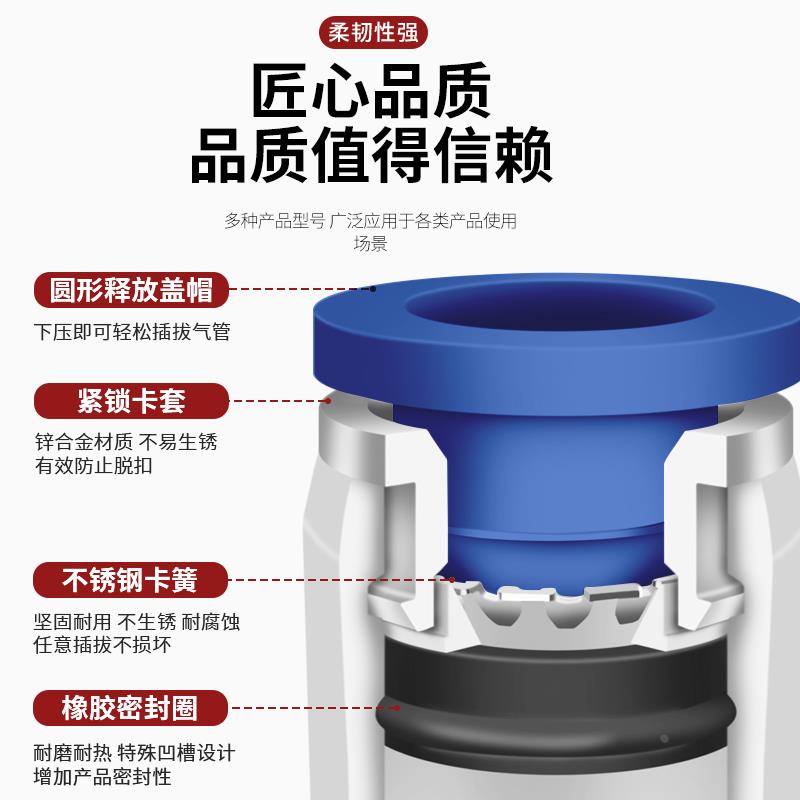 柔韧性强

匠心品质
品质值得信赖

多种产品型号 广泛应用于各类产品使用场景

圆形释放盖帽

下压即可轻松插拔气管

紧锁卡套

锌合金材质 不易生锈
有效防止脱扣

不锈钢卡簧

坚固耐用 不生锈 耐腐蚀
任意插拔不损坏

橡胶密封圈

耐磨耐热 特殊凹槽设计
增加产品密封性