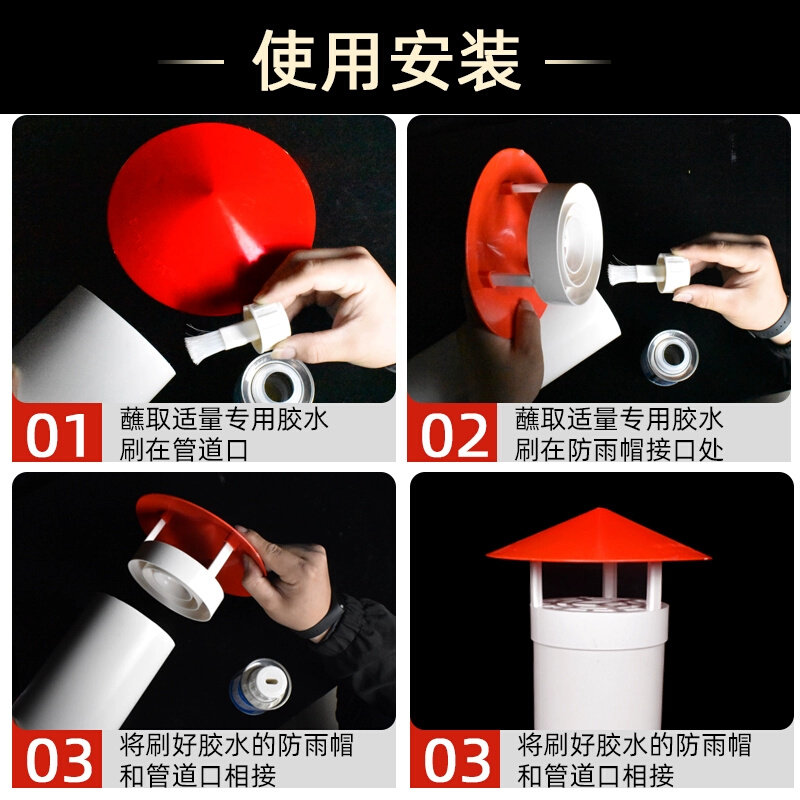 使用安装

01 蘸取适量专用胶水
刷在管道口

02 蘸取适量专用胶水
刷在防雨帽接口处

03 将刷好胶水的防雨帽
和管道口相接

03 将刷好胶水的防雨帽
和管道口相接